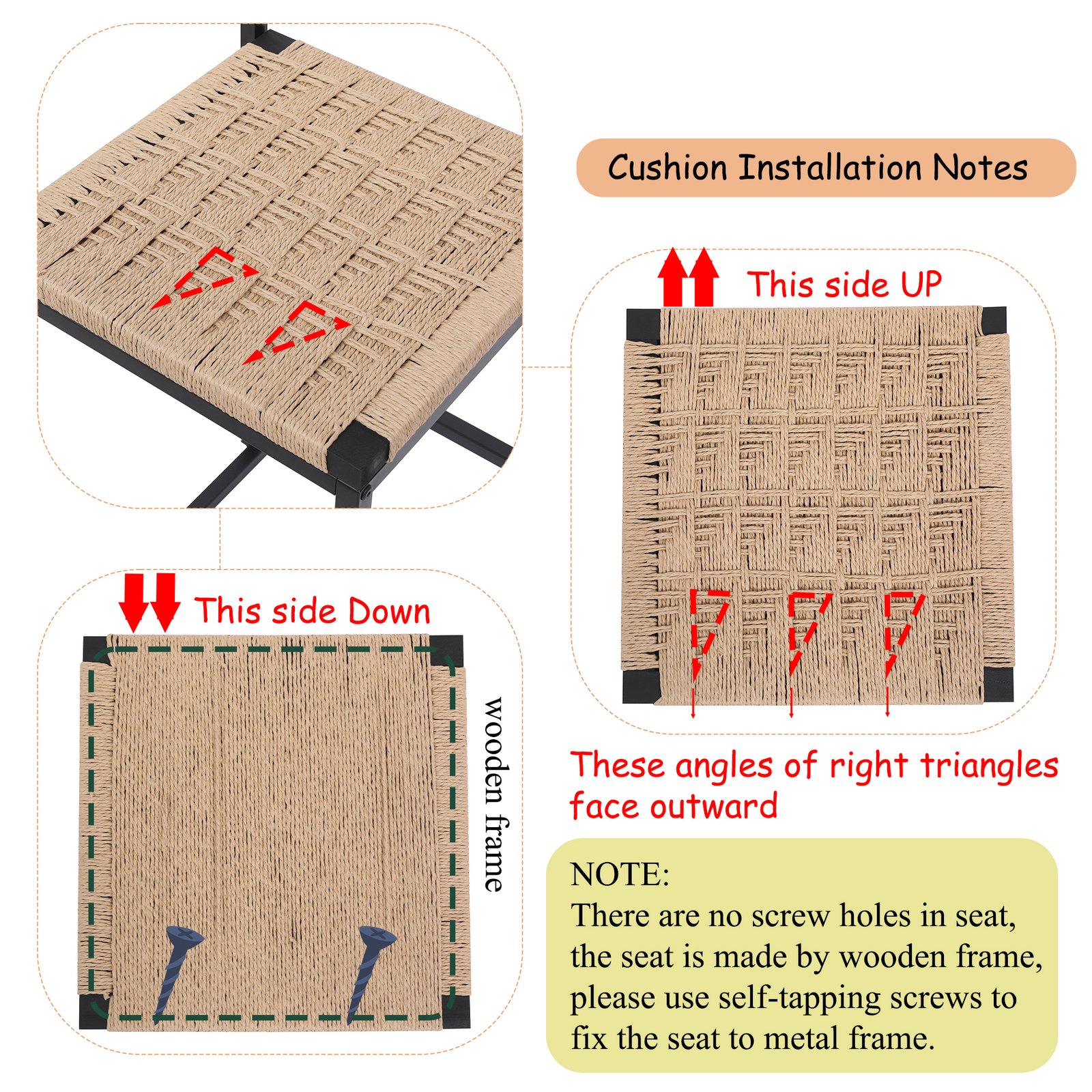 Cushion Installation Notes

This side UP

This side Down

wooden frame

These angles of right triangles face outward

NOTE:
There are no screw holes in seat, the seat is made by wooden frame, please use self-tapping screws to fix the seat to metal frame.